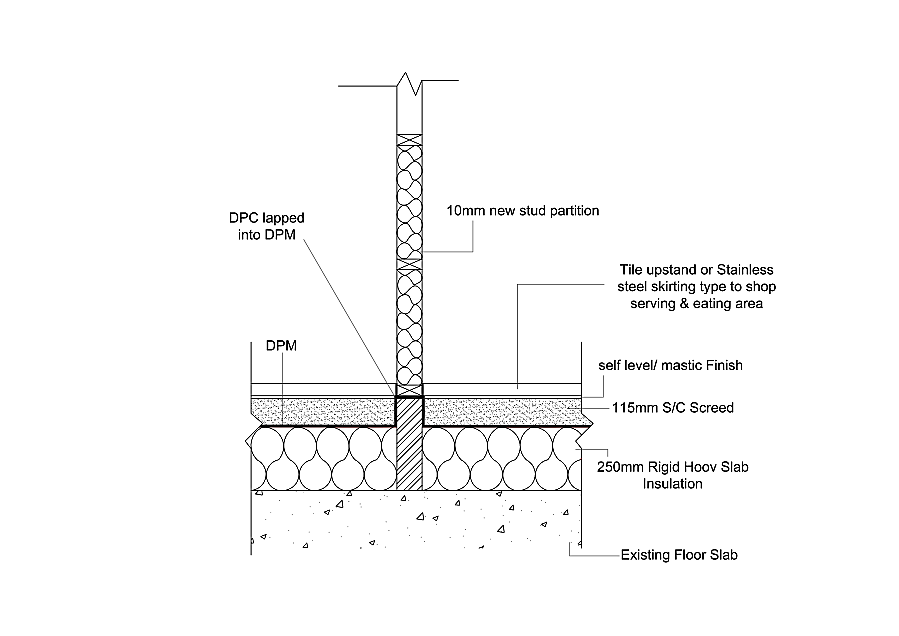 DPC lapped into DPM

10mm new stud partition

Tile upstand or Stainless steel skirting type to shop serving & eating area

DPM

self level/ mastic Finish

115mm S/C Screed

250mm Rigid Hoov Slab Insulation

Existing Floor Slab